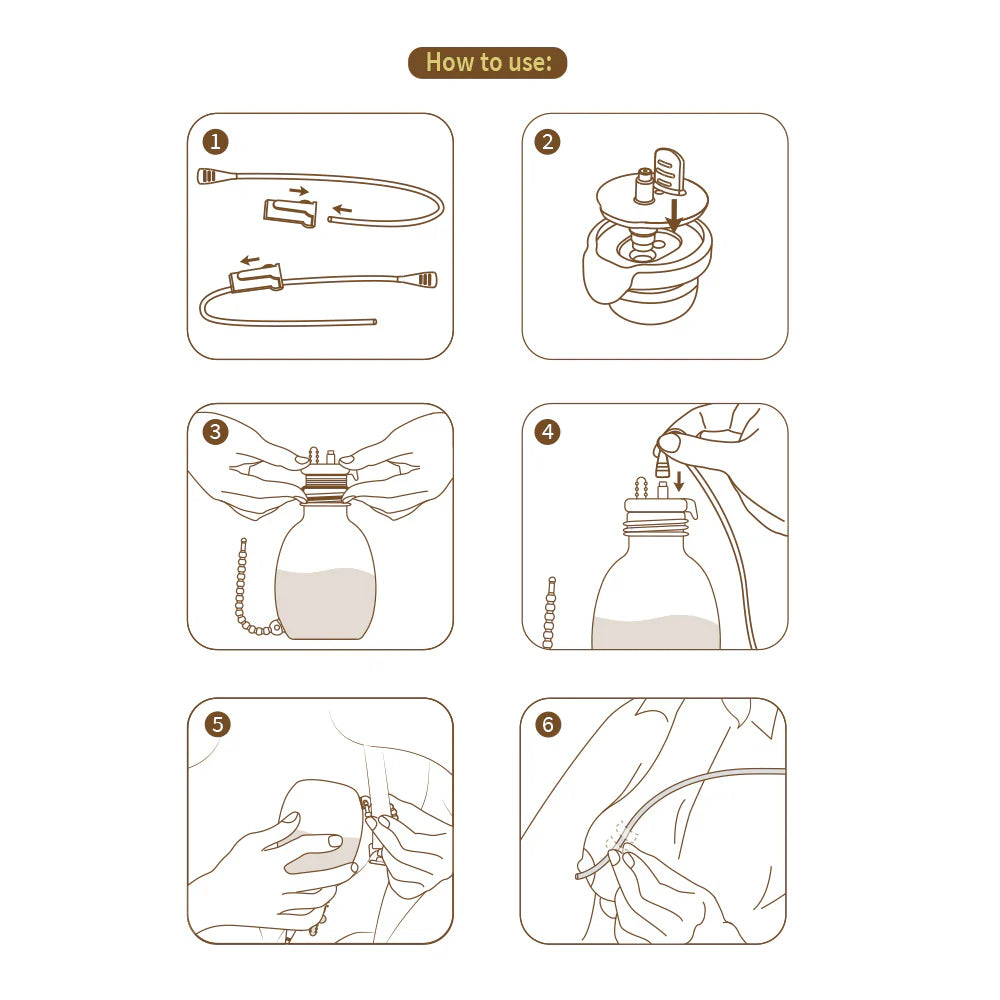 How to use:

1

2

3

4

5

6